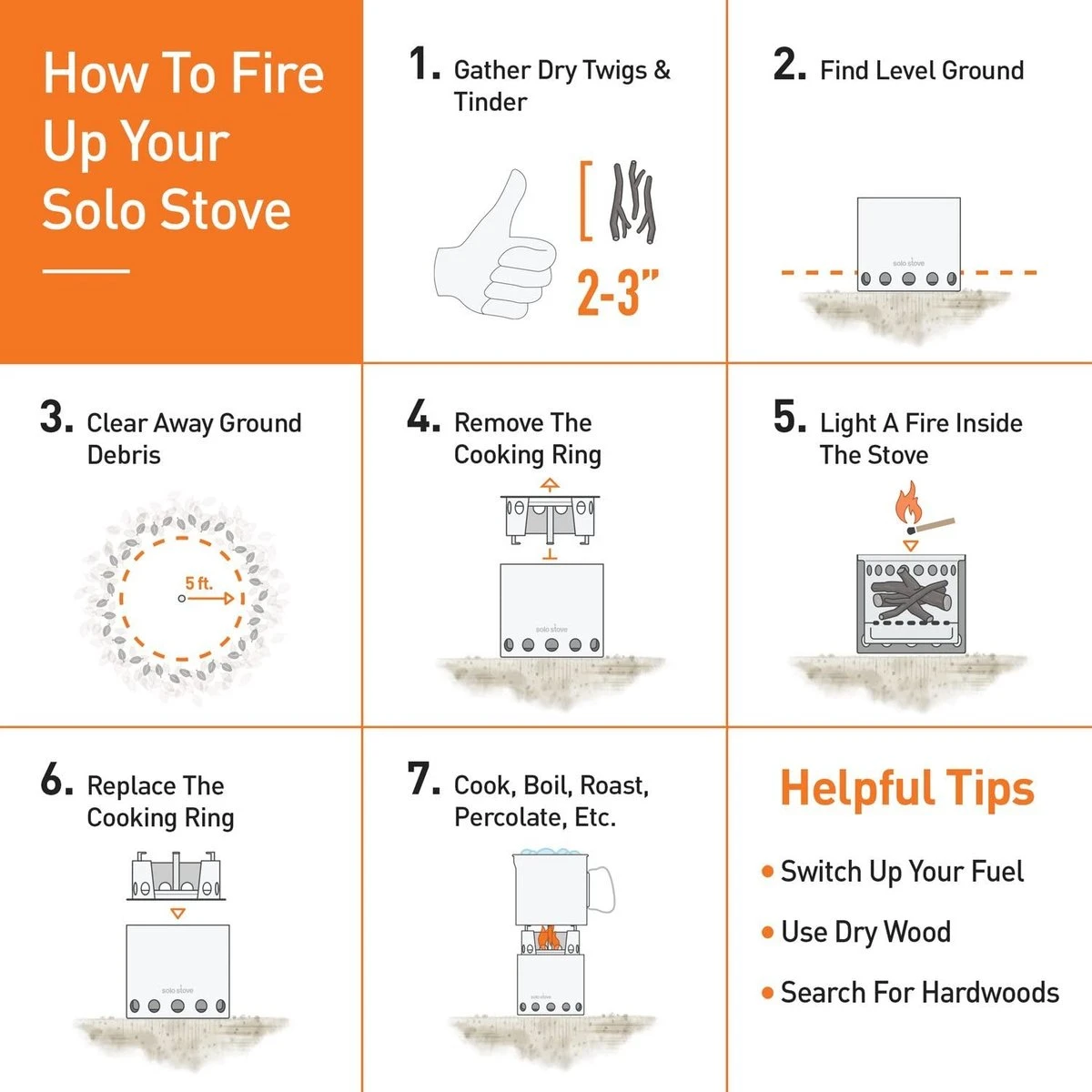 How To Fire Up Your Solo Stove

1. Gather Dry Twigs & Tinder

2-3"

2. Find Level Ground

solo stove

3. Clear Away Ground Debris

5 ft.

4. Remove The Cooking Ring

solo stove

5. Light A Fire Inside The Stove

6. Replace The Cooking Ring

solo stove

7. Cook, Boil, Roast, Percolate, Etc.

solo stove

Helpful Tips

• Switch Up Your Fuel

• Use Dry Wood

• Search For Hardwoods